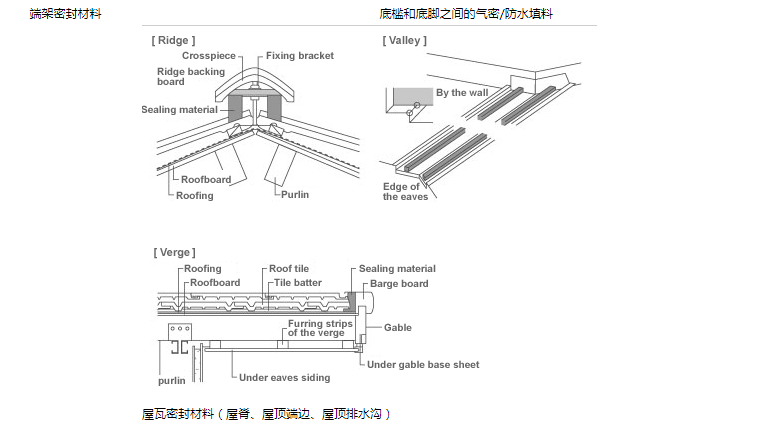 端架密封材料

底槛和底脚之间的气密/防水填料

[ Ridge ]

Crosspiece

Fixing bracket

Ridge backing board

Sealing material

Roofboard

Roofing

Purlin

[ Valley ]

By the wall

Edge of the eaves

[ Verge ]

Roofing

Roofboard

Roof tile

Tile batter

Sealing material

Barge board

Furring strips of the verge

Gable

Under gable base sheet

purlin

Under eaves siding

屋瓦密封材料（屋脊、屋顶端边、屋顶排水沟）